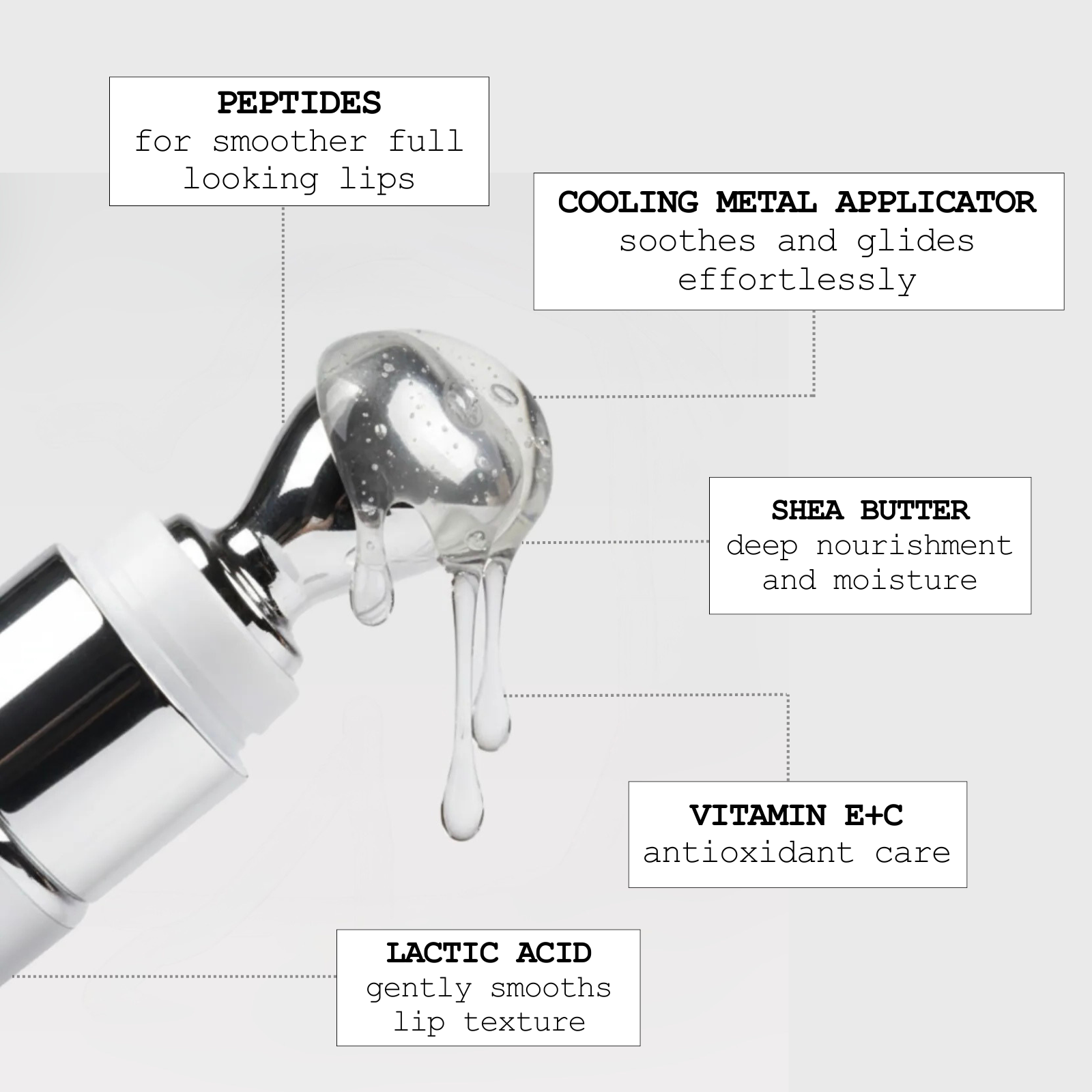 PEPTIDES
for smoother full looking lips

COOLING METAL APPLICATOR
soothes and glides effortlessly

SHEA BUTTER
deep nourishment and moisture

VITAMIN E+C
antioxidant care

LACTIC ACID
gently smooths lip texture