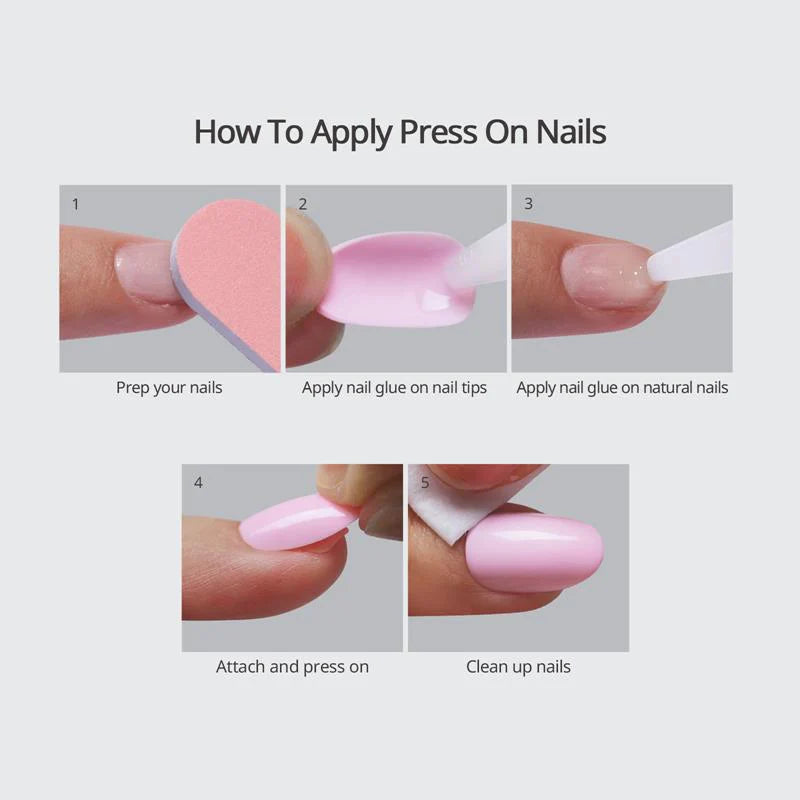 How To Apply Press On Nails

1

Prep your nails

2

Apply nail glue on nail tips

3

Apply nail glue on natural nails

4

Attach and press on

5

Clean up nails